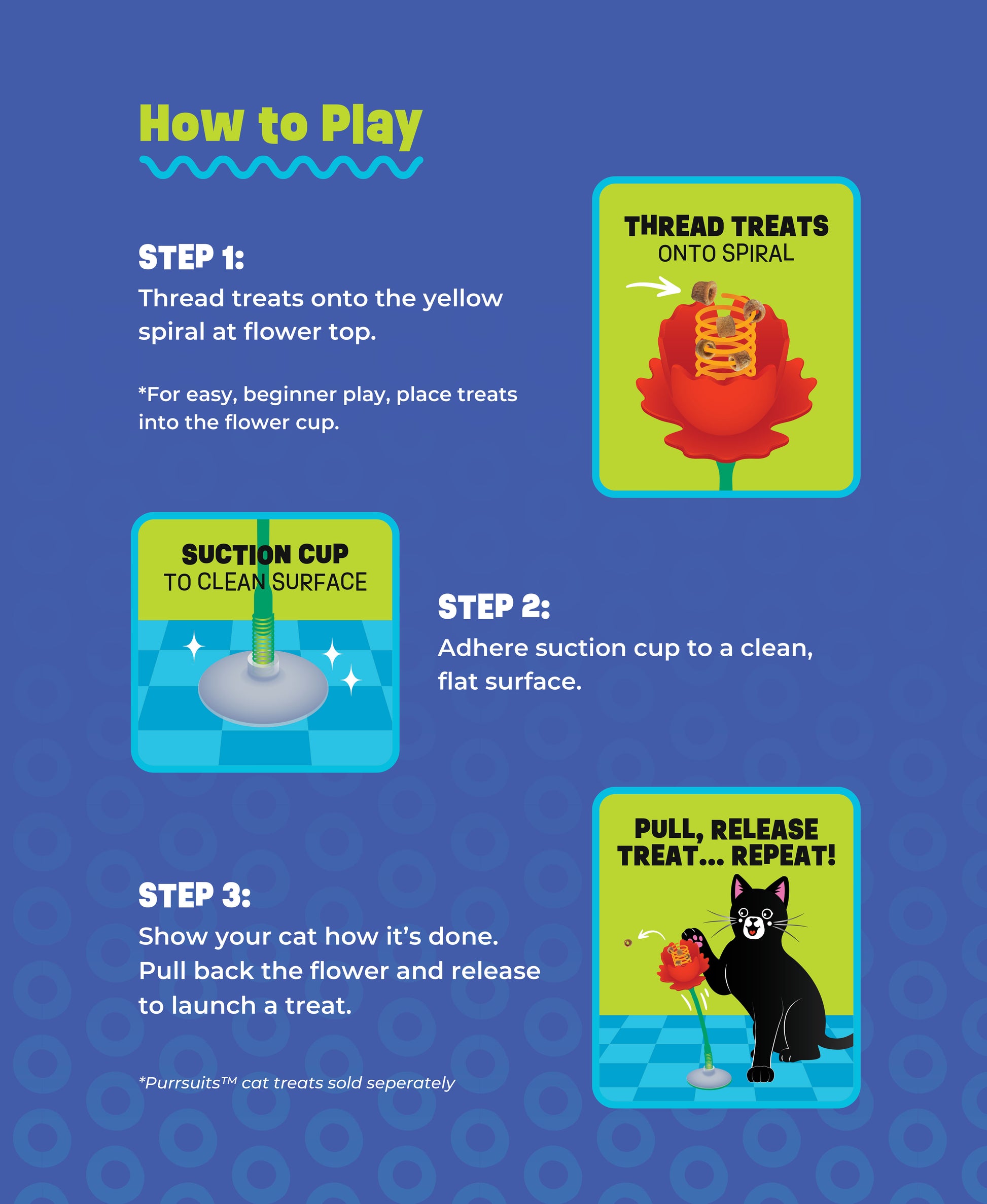 How to Play

STEP 1:
Thread treats onto the yellow spiral at flower top.

*For easy, beginner play, place treats into the flower cup.

THREAD TREATS
ONTO SPIRAL

SUCTION CUP
TO CLEAN SURFACE

STEP 2:
Adhere suction cup to a clean, flat surface.

STEP 3:
Show your cat how it's done. Pull back the flower and release to launch a treat.

*Purrsuits™ cat treats sold seperately

PULL, RELEASE
TREAT... REPEAT!